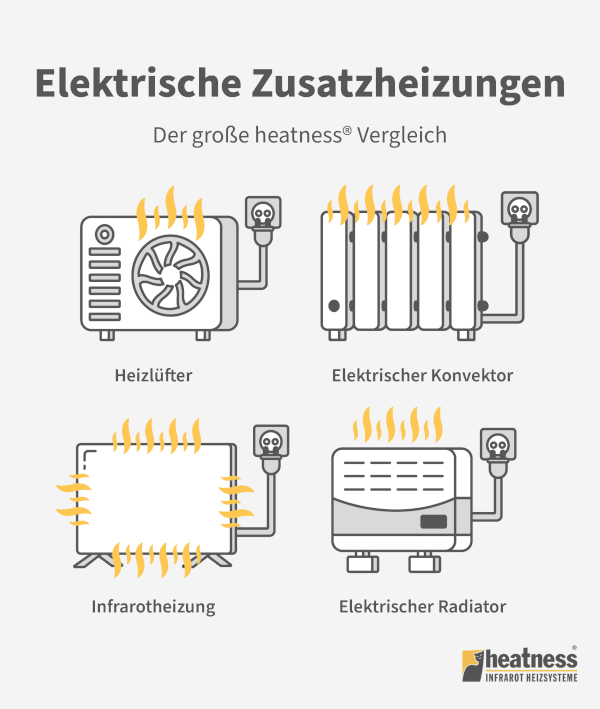 Elektrische Zusatzheizungen

Der große heatness® Vergleich

Heizlüfter

Elektrischer Konvektor

Infrarotheizung

Elektrischer Radiator

heatness®
INFRAROT HEIZSYSTEME